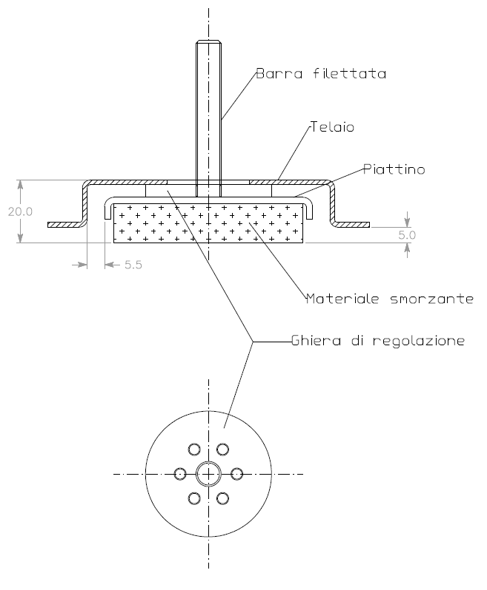 Barra filettata

Telaio

Piattino

20.0

5.0

5.5

Materiale smorzante

Ghiera di regolazione